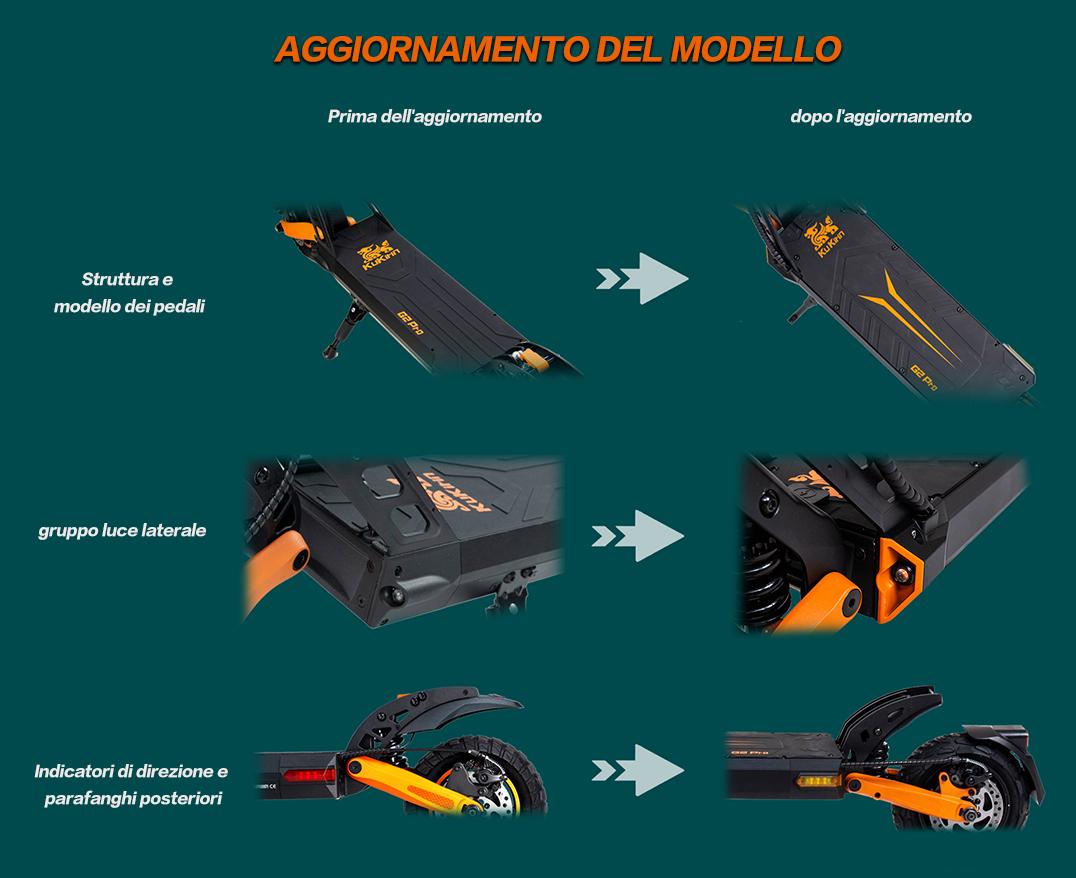 AGGIORNAMENTO DEL MODELLO

Prima dell'aggiornamento

dopo l'aggiornamento

Struttura e modello dei pedali

KuKirin

G2 Pro

KuKirin

G2 Pro

gruppo luce laterale

KuKirin

Indicatori di direzione e parafanghi posteriori

G2 Pro